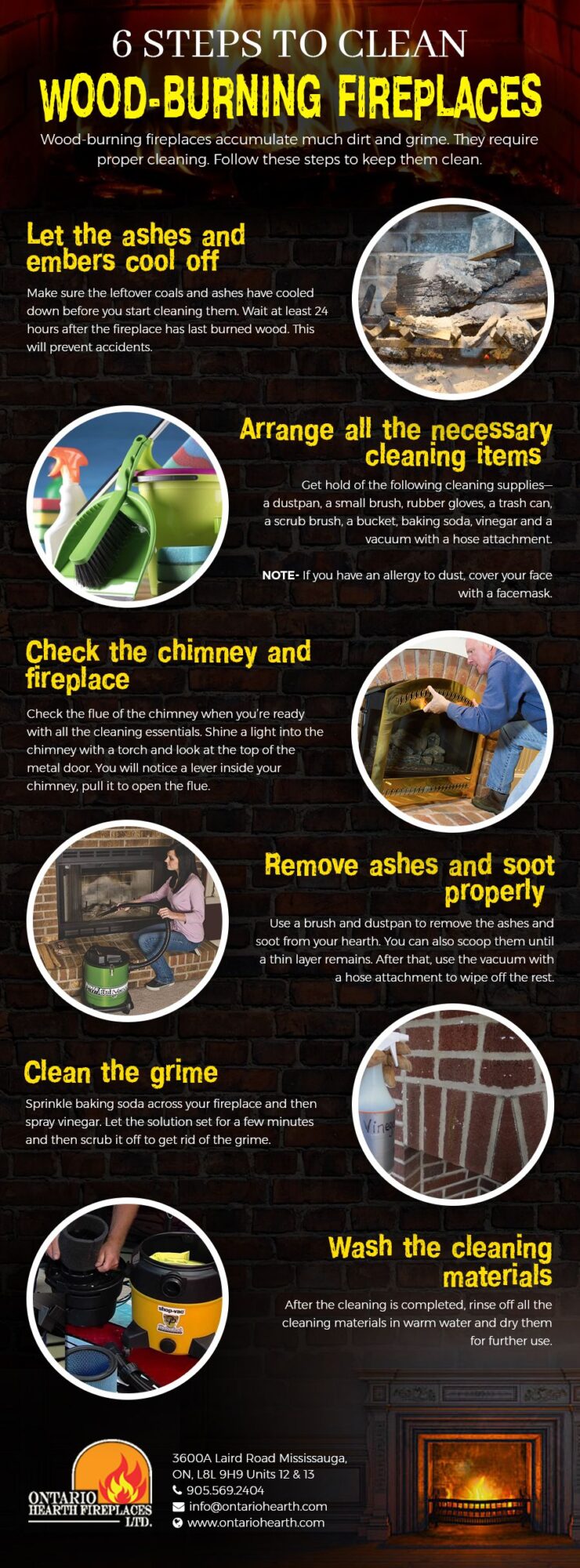 6 STEPS TO CLEAN
WOOD-BURNING FIREPLACES

Wood-burning fireplaces accumulate much dirt and grime. They require proper cleaning. Follow these steps to keep them clean.

Let the ashes and embers cool off

Make sure the leftover coals and ashes have cooled down before you start cleaning them. Wait at least 24 hours after the fireplace has last burned wood. This will prevent accidents.

Arrange all the necessary cleaning items

Get hold of the following cleaning supplies— a dustpan, a small brush, rubber gloves, a trash can, a scrub brush, a bucket, baking soda, vinegar and a vacuum with a hose attachment.

NOTE- If you have an allergy to dust, cover your face with a facemask.

Check the chimney and fireplace

Check the flue of the chimney when you're ready with all the cleaning essentials. Shine a light into the chimney with a torch and look at the top of the metal door. You will notice a lever inside your chimney, pull it to open the flue.

Remove ashes and soot properly

Use a brush and dustpan to remove the ashes and soot from your hearth. You can also scoop them until a thin layer remains. After that, use the vacuum with a hose attachment to wipe off the rest.

Clean the grime

Sprinkle baking soda across your fireplace and then spray vinegar. Let the solution set for a few minutes and then scrub it off to get rid of the grime.

Vine

Wash the cleaning materials

After the cleaning is completed, rinse off all the cleaning materials in warm water and dry them for further use.

shop-vac

ONTARIO HEARTH FIREPLACES LTD.

3600A Laird Road Mississauga, ON, L8L 9H9 Units 12 & 13
905.569.2404
info@ontariohearth.com
www.ontariohearth.com